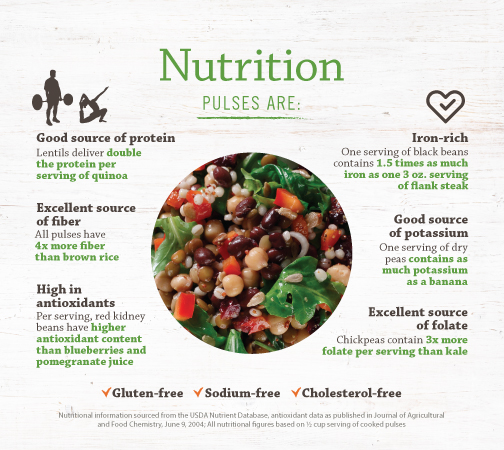 Nutrition

PULSES ARE:

Good source of protein
Lentils deliver double the protein per serving of quinoa

Excellent source of fiber
All pulses have 4x more fiber than brown rice

High in antioxidants
Per serving, red kidney beans have higher antioxidant content than blueberries and pomegranate juice

Iron-rich
One serving of black beans contains 1.5 times as much iron as one 3 oz. serving of flank steak

Good source of potassium
One serving of dry peas contains as much potassium as a banana

Excellent source of folate
Chickpeas contain 3x more folate per serving than kale

✓Gluten-free ✓Sodium-free ✓Cholesterol-free

Nutritional information sourced from the USDA Nutrient Database, antioxidant data as published in Journal of Agricultural and Food Chemistry, June 9, 2004; All nutritional figures based on ½ cup serving of cooked pulses